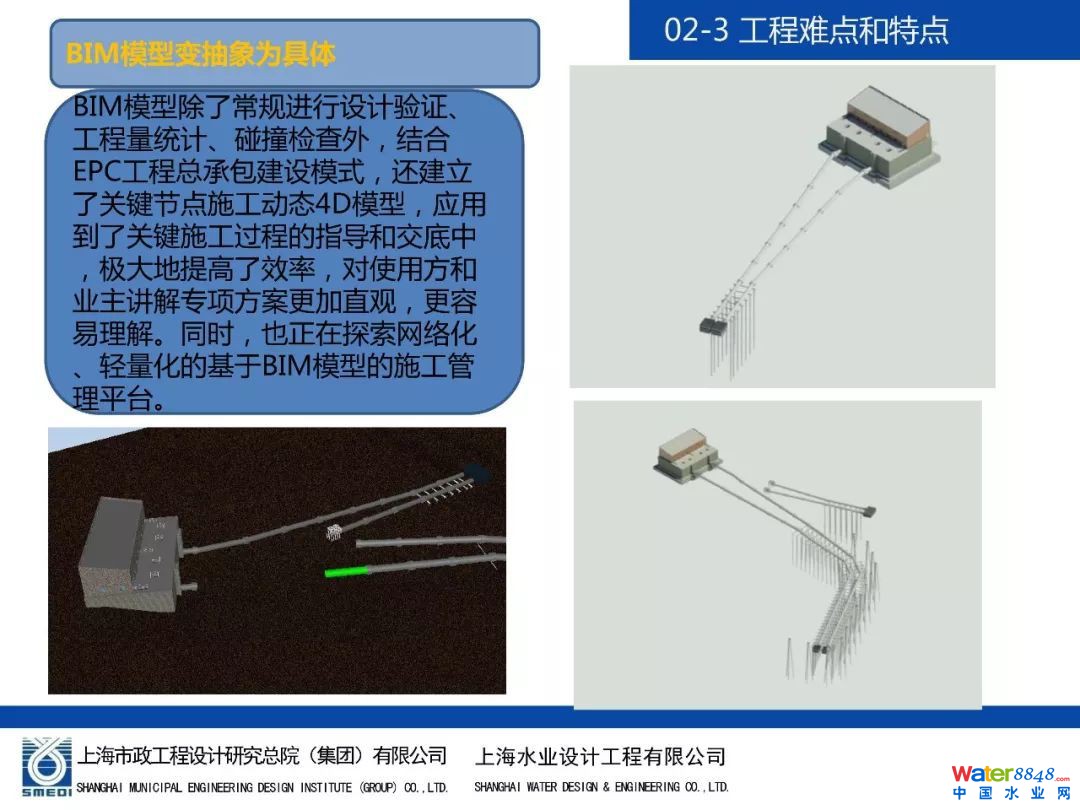 02-3 工程难点和特点

BIM模型变抽象为具体

BIM模型除了常规进行设计验证、工程量统计、碰撞检查外，结合EPC工程总承包建设模式，还建立了关键节点施工动态4D模型，应用到了关键施工过程的指导和交底中，极大地提高了效率，对使用方和业主讲解专项方案更加直观，更容易理解。同时，也正在探索网络化、轻量化的基于BIM模型的施工管理平台。

SMEDI 上海市政工程设计研究总院（集团）有限公司 SHANGHAI MUNICIPAL ENGINEERING DESIGN INSTITUTE (GROUP) CO.,LTD.

上海水业设计工程有限公司 SHANGHAI WATER DESIGN & ENGINEERING CO.,LTD.

Water8848.com 中国水业网